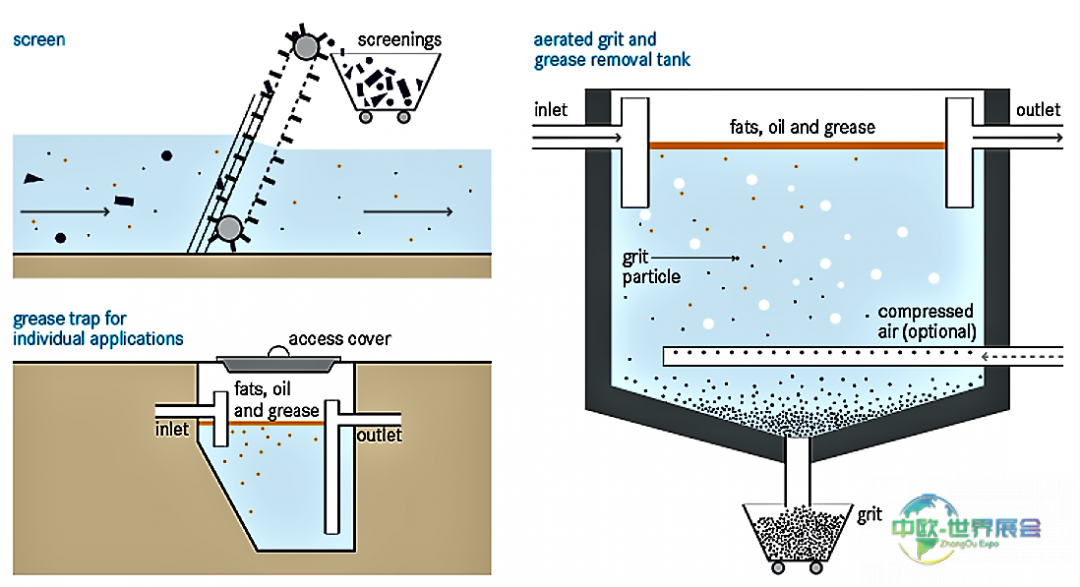 screen

screenings

grease trap for individual applications

access cover

fats, oil and grease

inlet

outlet

aerated grit and grease removal tank

inlet

fats, oil and grease

outlet

grit particle

compressed air (optional)

grit

中欧-世界展会
ZhongOu Expo