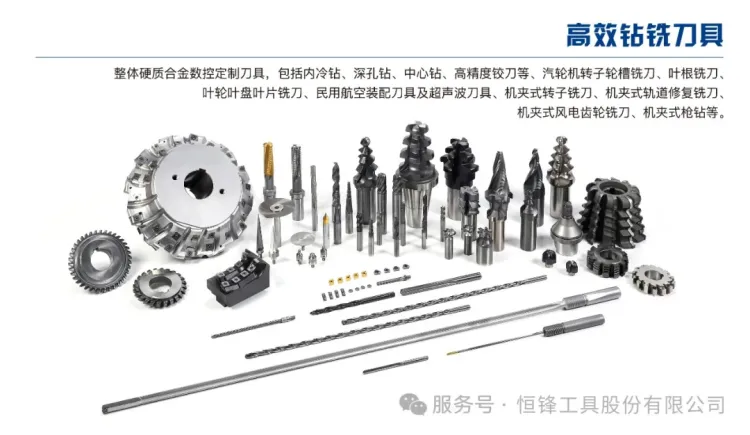 高效钻铣刀具

整体硬质合金数控定制刀具，包括内冷钻、深孔钻、中心钻、高精度铰刀等、汽轮机转子轮槽铣刀、叶根铣刀、叶轮叶盘叶片铣刀、民用航空装配刀具及超声波刀具、机夹式转子铣刀、机夹式轨道修复铣刀、机夹式风电齿轮铣刀、机夹式枪钻等。

服务号 · 恒锋工具股份有限公司