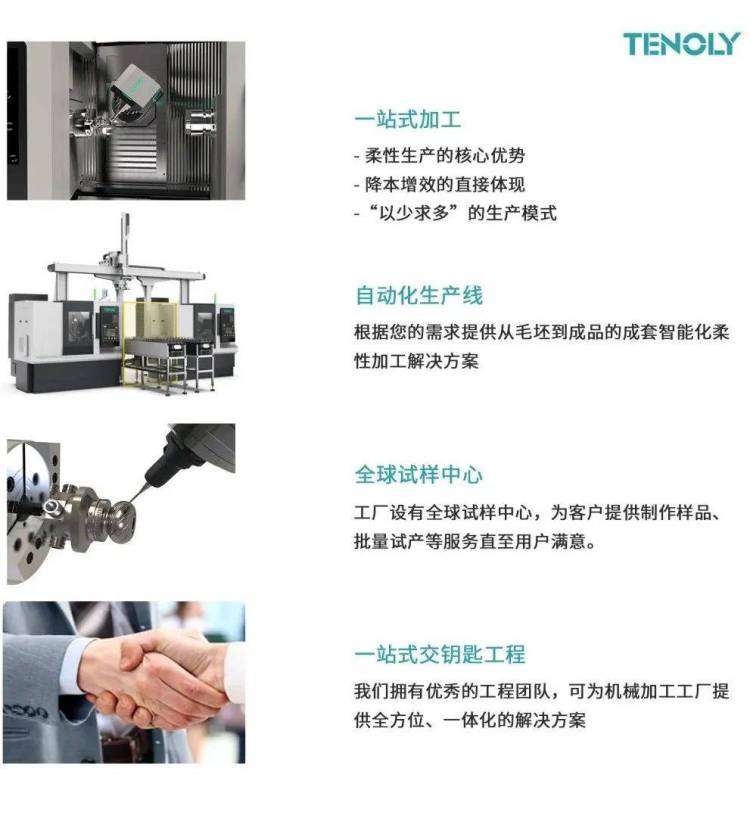 TENOLY

一站式加工

- 柔性生产的核心优势
- 降本增效的直接体现
- “以少求多”的生产模式

自动化生产线

根据您的需求提供从毛坯到成品的成套智能化柔性加工解决方案

全球试样中心

工厂设有全球试样中心，为客户提供制作样品、批量试产等服务直至用户满意。

一站式交钥匙工程

我们拥有优秀的工程团队，可为机械加工工厂提供全方位、一体化的解决方案